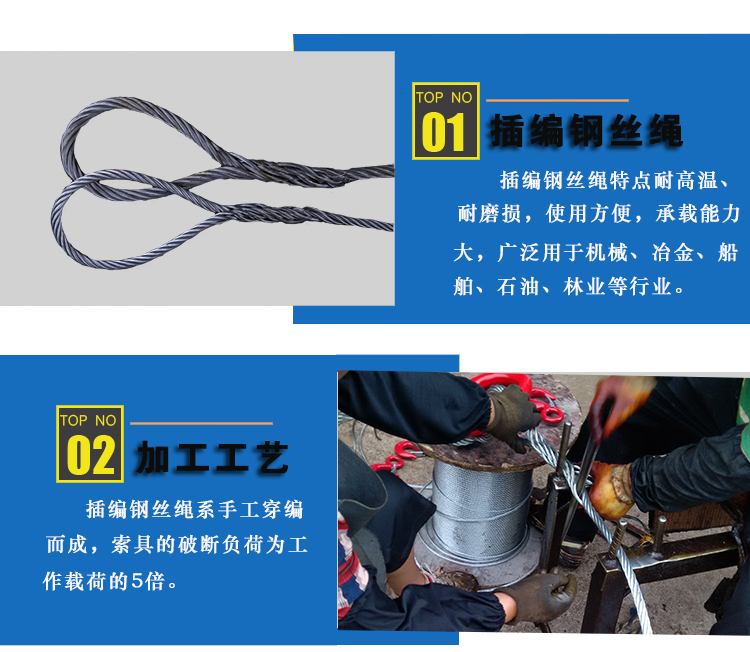 TOP NO
01
插编钢丝绳

插编钢丝绳特点耐高温、耐磨损，使用方便，承载能力大，广泛用于机械、冶金、船舶、石油、林业等行业。

TOP NO
02
加工工艺

插编钢丝绳系手工穿编而成，索具的破断负荷为工作载荷的5倍。